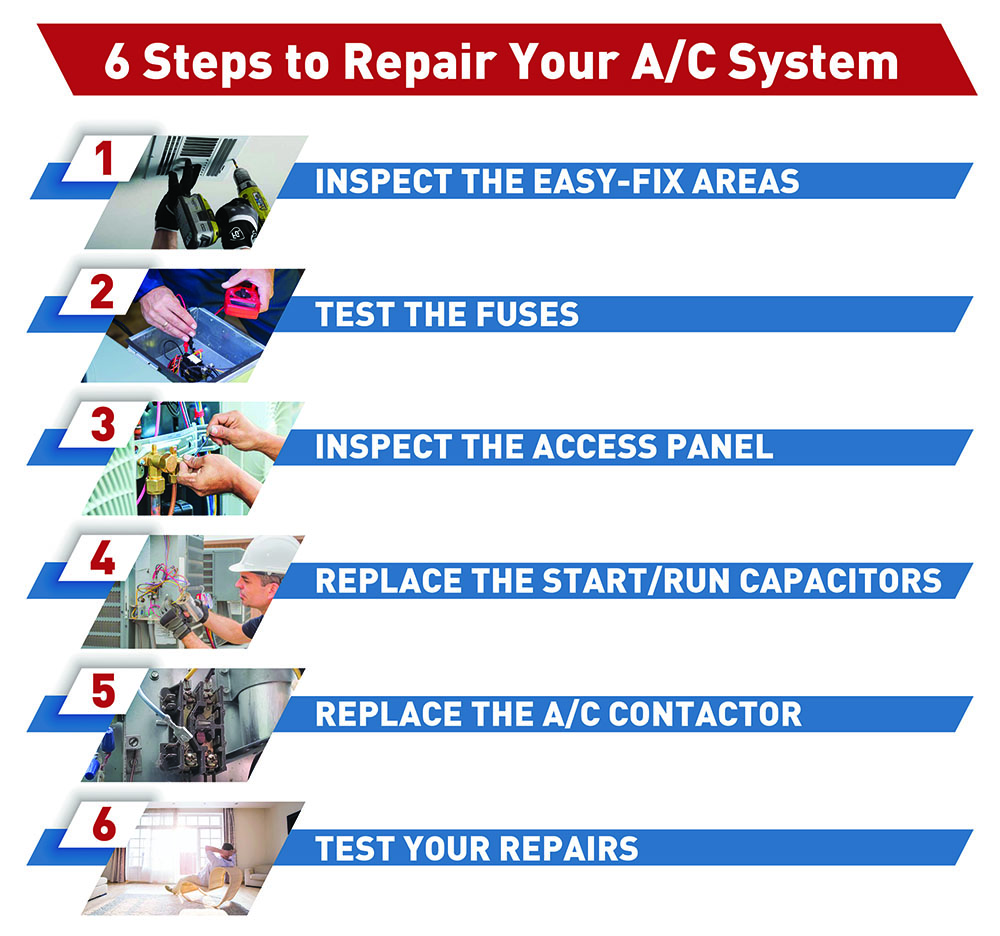 6 Steps to Repair Your A/C System

1
INSPECT THE EASY-FIX AREAS

2
TEST THE FUSES

3
INSPECT THE ACCESS PANEL

4
REPLACE THE START/RUN CAPACITORS

5
REPLACE THE A/C CONTACTOR

6
TEST YOUR REPAIRS